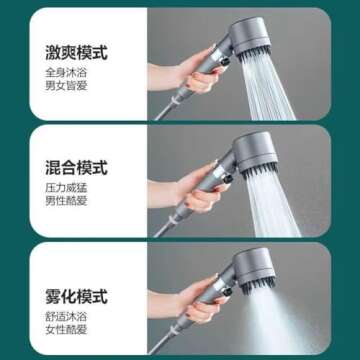 激爽模式
全身沐浴
男女皆爱

混合模式
压力威猛
男性酷爱

雾化模式
舒适沐浴
女性酷爱