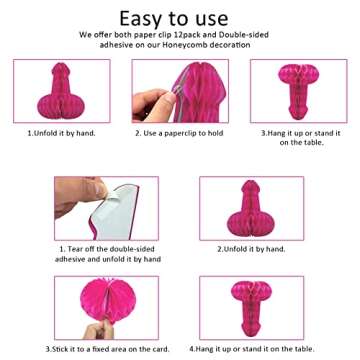 Easy to use
We offer both paper clip 12pack and Double-sided adhesive on our Honeycomb decoration

1.Unfold it by hand.

2. Use a paperclip to hold

3.Hang it up or stand it on the table.

1. Tear off the double-sided adhesive and unfold it by hand

2.Unfold it by hand.

3.Stick it to a fixed area on the card.

4.Hang it up or stand it on the table.