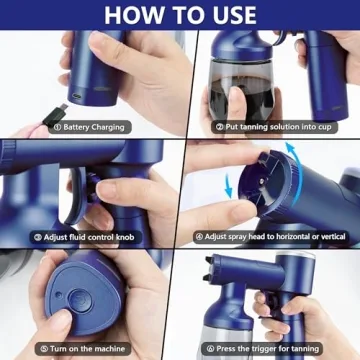 HOW TO USE

① Battery Charging

② Put tanning solution into cup

③ Adjust fluid control knob

④ Adjust spray head to horizontal or vertical

⑤ Turn on the machine

⑥ Press the trigger for tanning