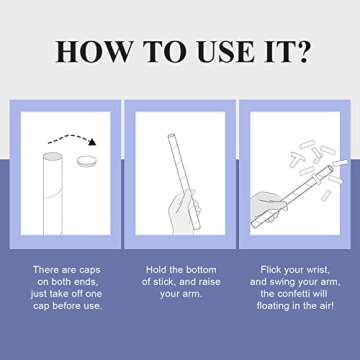 HOW TO USE IT?

There are caps on both ends, just take off one cap before use.

Hold the bottom of stick, and raise your arm.

Flick your wrist, and swing your arm, the confetti will floating in the air!