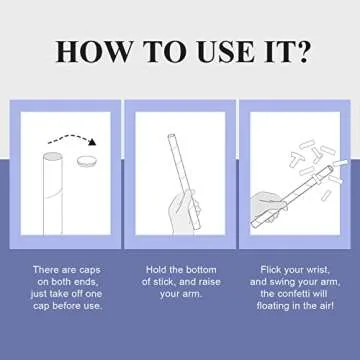 HOW TO USE IT?

There are caps on both ends, just take off one cap before use.

Hold the bottom of stick, and raise your arm.

Flick your wrist, and swing your arm, the confetti will floating in the air!