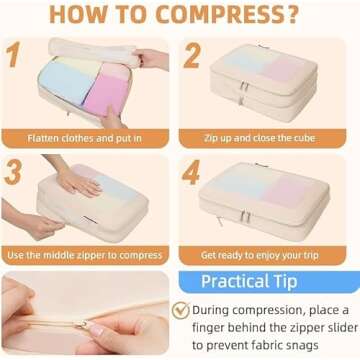 HOW TO COMPRESS?

1

Flatten clothes and put in

2

Zip up and close the cube

3

Use the middle zipper to compress

4

Get ready to enjoy your trip

Practical Tip

During compression, place a finger behind the zipper slider to prevent fabric snags