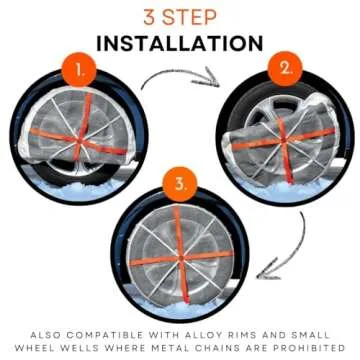 3 STEP
INSTALLATION

1.

2.

3.

ALSO COMPATIBLE WITH ALLOY RIMS AND SMALL WHEEL WELLS WHERE METAL CHAINS ARE PROHIBITED