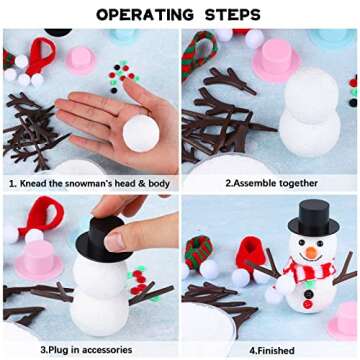 OPERATING STEPS

1. Knead the snowman's head & body

2.Assemble together

3.Plug in accessories

4.Finished