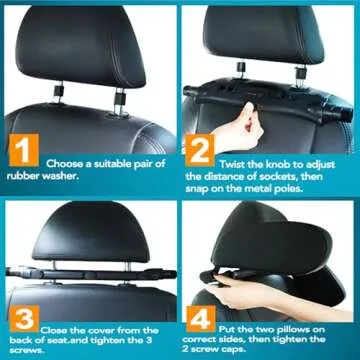 1 Choose a suitable pair of rubber washer.

2 Twist the knob to adjust the distance of sockets, then snap on the metal poles.

3 Close the cover from the back of seat.and tighten the 3 screws.

4 Put the two pillows on correct sides, then tighten the 2 screw caps.