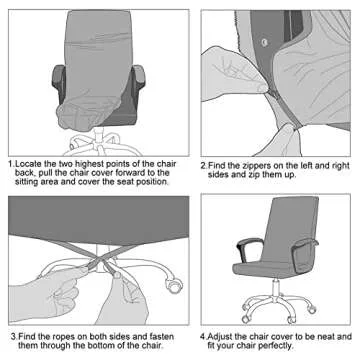 1.Locate the two highest points of the chair back, pull the chair cover forward to the sitting area and cover the seat position.

2.Find the zippers on the left and right sides and zip them up.

3.Find the ropes on both sides and fasten them through the bottom of the chair.

4.Adjust the chair cover to be neat and fit your chair perfectly.