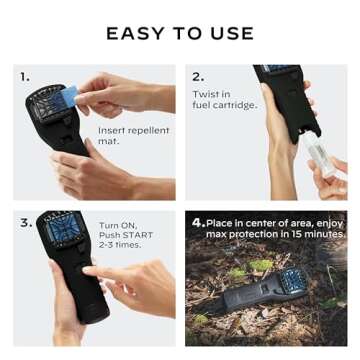 EASY TO USE

1.

Insert repellent mat.

2.

Twist in fuel cartridge.

3.

Turn ON, Push START 2-3 times.

4. Place in center of area, enjoy max protection in 15 minutes.