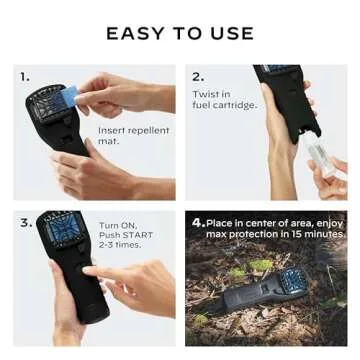 EASY TO USE

1.

Insert repellent mat.

2.

Twist in fuel cartridge.

3.

Turn ON, Push START 2-3 times.

4. Place in center of area, enjoy max protection in 15 minutes.