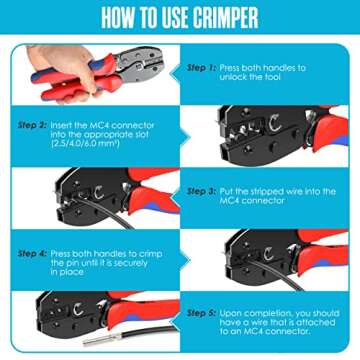 HOW TO USE CRIMPER

Step 1: Press both handles to unlock the tool

Step 2: Insert the MC4 connector into the appropriate slot (2.5/4.0/6.0 mm²)

Step 3: Put the stripped wire into the MC4 connector

Step 4: Press both handles to crimp the pin until it is securely in place

Step 5: Upon completion, you should have a wire that is attached to an MC4 connector.