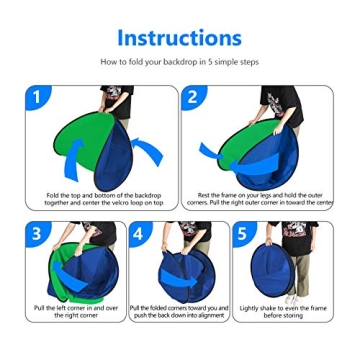 Instructions

How to fold your backdrop in 5 simple steps

1

Fold the top and bottom of the backdrop together and center the velcro loop on top

2

Rest the frame on your legs and hold the outer corners. Pull the right outer corner in toward the center

3

Pull the left corner in and over the right corner

4

Pull the folded corners toward you and push the back down into alignment

5

Lightly shake to even the frame before storing