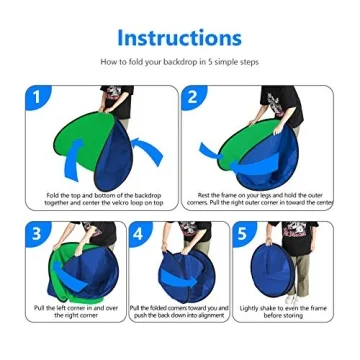 Instructions

How to fold your backdrop in 5 simple steps

1

Fold the top and bottom of the backdrop together and center the velcro loop on top

2

Rest the frame on your legs and hold the outer corners. Pull the right outer corner in toward the center

3

Pull the left corner in and over the right corner

4

Pull the folded corners toward you and push the back down into alignment

5

Lightly shake to even the frame before storing