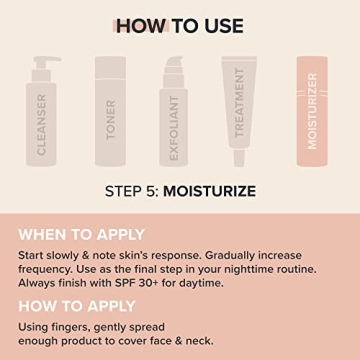 HOW TO USE

CLEANSER

TONER

EXFOLIANT

TREATMENT

MOISTURIZER

STEP 5: MOISTURIZE

WHEN TO APPLY

Start slowly & note skin's response. Gradually increase frequency. Use as the final step in your nighttime routine. Always finish with SPF 30+ for daytime.

HOW TO APPLY

Using fingers, gently spread enough product to cover face & neck.