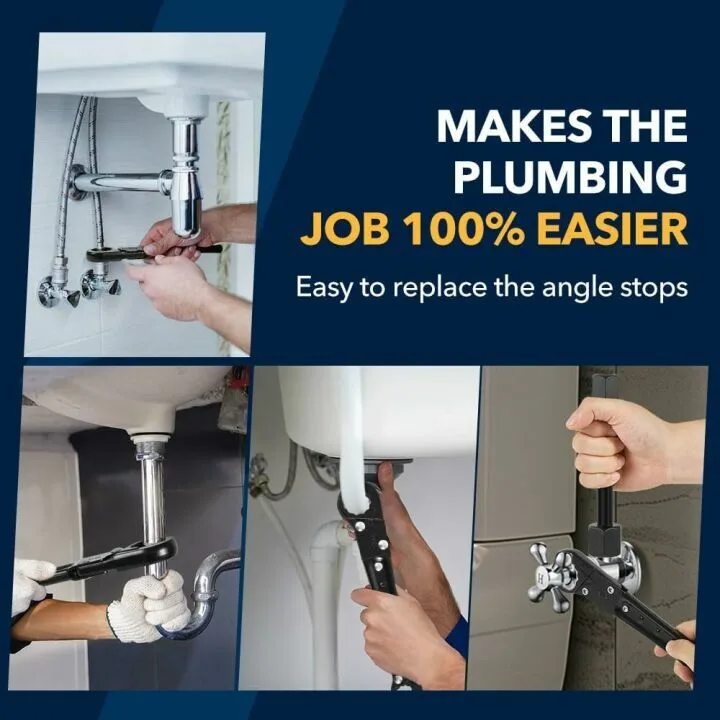 MAKES THE PLUMBING JOB 100% EASIER

Easy to replace the angle stops