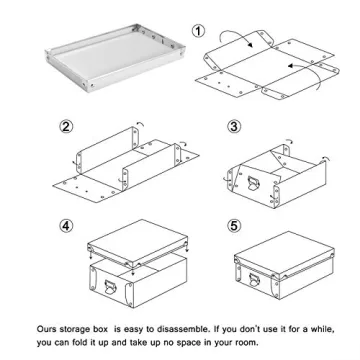 ①

②

③

④

⑤

Ours storage box is easy to disassemble. If you don't use it for a while, you can fold it up and take up no space in your room.