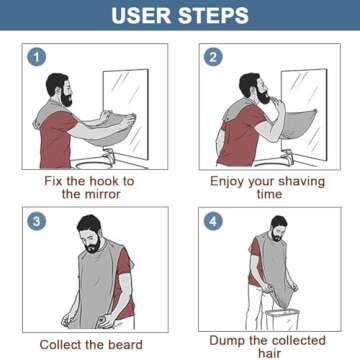 USER STEPS

1

Fix the hook to the mirror

2

Enjoy your shaving time

3

Collect the beard

4

Dump the collected hair