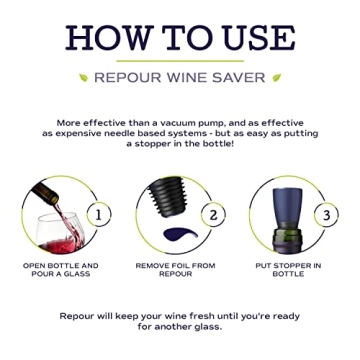 HOW TO USE

REPOUR WINE SAVER

More effective than a vacuum pump, and as effective as expensive needle based systems - but as easy as putting a stopper in the bottle!

1

OPEN BOTTLE AND POUR A GLASS

2

REMOVE FOIL FROM REPOUR

3

PUT STOPPER IN BOTTLE

Repour will keep your wine fresh until you're ready for another glass.