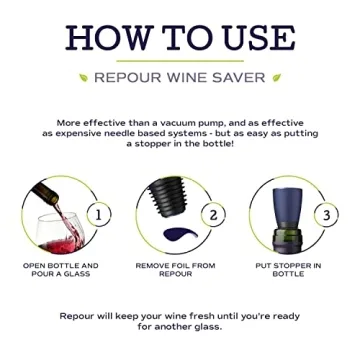 HOW TO USE

REPOUR WINE SAVER

More effective than a vacuum pump, and as effective as expensive needle based systems - but as easy as putting a stopper in the bottle!

1

OPEN BOTTLE AND POUR A GLASS

2

REMOVE FOIL FROM REPOUR

3

PUT STOPPER IN BOTTLE

Repour will keep your wine fresh until you're ready for another glass.