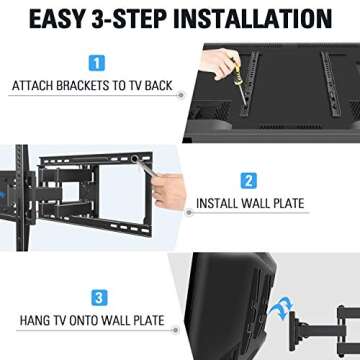 EASY 3-STEP INSTALLATION

1
ATTACH BRACKETS TO TV BACK

2
INSTALL WALL PLATE

3
HANG TV ONTO WALL PLATE