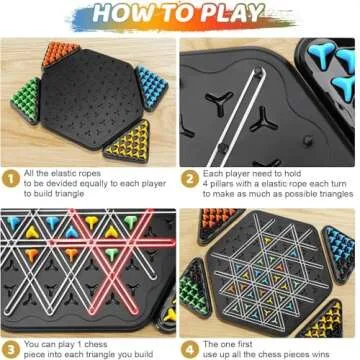 HOW TO PLAY

1 All the elastic ropes to be devided equally to each player to build triangle

2 Each player need to hold 4 pillars with a elastic rope each turn to make as much as possible triangles

3 You can play 1 chess piece into each triangle you build

4 The one first use up all the chess pieces wins