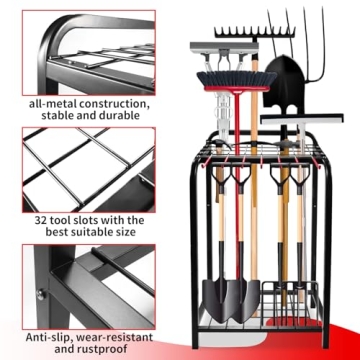 all-metal construction, stable and durable

32 tool slots with the best suitable size

Anti-slip, wear-resistant and rustproof