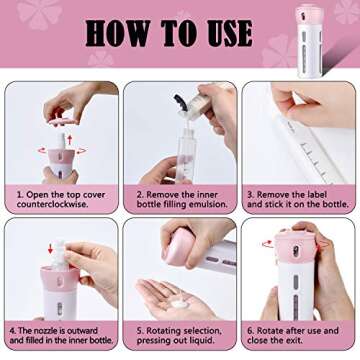 HOW TO USE

1. Open the top cover counterclockwise.

2. Remove the inner bottle filling emulsion.

3. Remove the label and stick it on the bottle.

4. The nozzle is outward and filled in the inner bottle.

5. Rotating selection, pressing out liquid.

6. Rotate after use and close the exit.