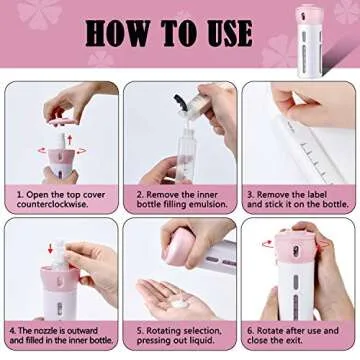 HOW TO USE

1. Open the top cover counterclockwise.

2. Remove the inner bottle filling emulsion.

3. Remove the label and stick it on the bottle.

4. The nozzle is outward and filled in the inner bottle.

5. Rotating selection, pressing out liquid.

6. Rotate after use and close the exit.