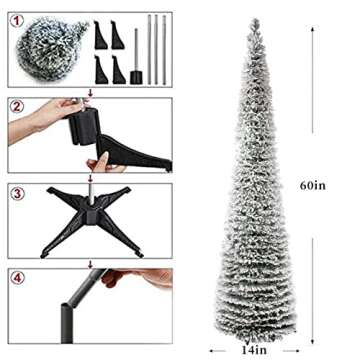 1

2

3

4

60in

14in