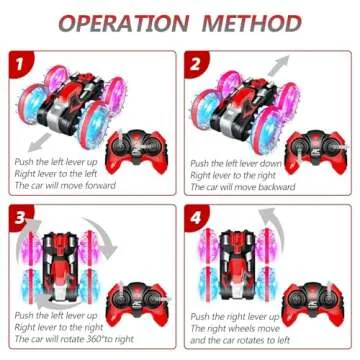 OPERATION METHOD

1

Push the left lever up
Right lever to the left
The car will move forward

2

Push the left lever down
Right lever to the right
The car will move backward

3

Push the left lever up
Right lever to the right
The car will rotate 360°to right

4

Push the right lever up
The right wheels move
and the car rotates to left