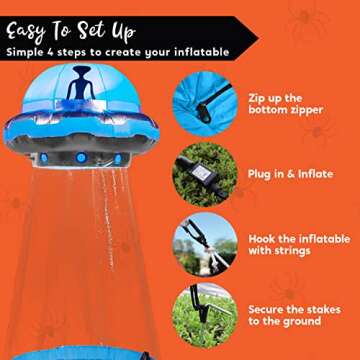 Easy To Set Up
Simple 4 steps to create your inflatable

Zip up the bottom zipper

Plug in & Inflate

Hook the inflatable with strings

Secure the stakes to the ground