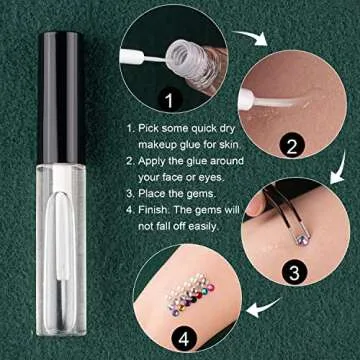 1

2

1. Pick some quick dry makeup glue for skin.
2. Apply the glue around your face or eyes.
3. Place the gems.
4. Finish. The gems will not fall off easily.

3

4