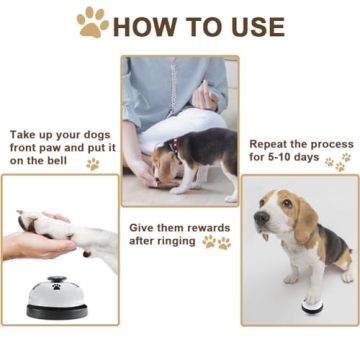 HOW TO USE

Take up your dogs front paw and put it on the bell

Give them rewards after ringing

Repeat the process for 5-10 days