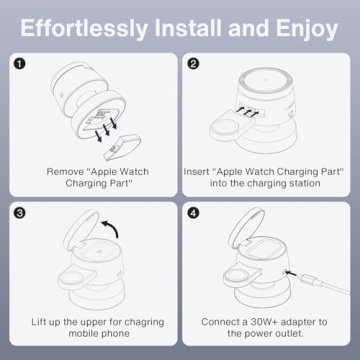 Effortlessly Install and Enjoy

1

Remove "Apple Watch Charging Part"

2

Insert "Apple Watch Charging Part" into the charging station

3

Lift up the upper for chagring mobile phone

4

Connect a 30W+ adapter to the power outlet.