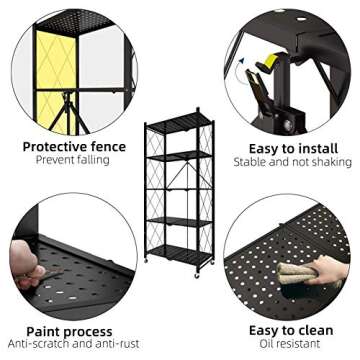 Protective fence
Prevent falling

Easy to install
Stable and not shaking

Paint process
Anti-scratch and anti-rust

Easy to clean
Oil resistant