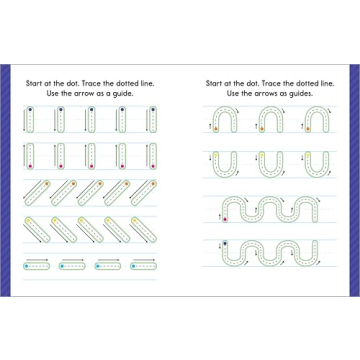 Start at the dot. Trace the dotted line.
Use the arrow as a guide.

Start at the dot. Trace the dotted line.
Use the arrows as guides.