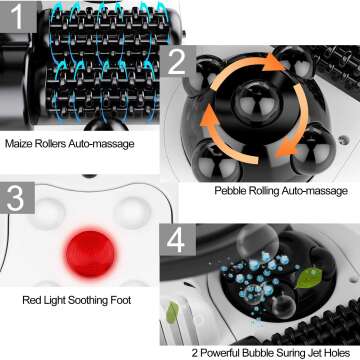 1

Maize Rollers Auto-massage

2

Pebble Rolling Auto-massage

3

Red Light Soothing Foot

4

2 Powerful Bubble Suring Jet Holes