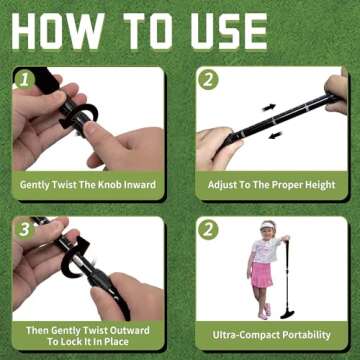 HOW TO USE

1
Gently Twist The Knob Inward

2
Adjust To The Proper Height

3
Then Gently Twist Outward To Lock It In Place

2
Ultra-Compact Portability