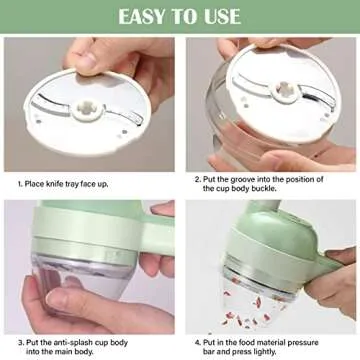 EASY TO USE

1. Place knife tray face up.

2. Put the groove into the position of the cup body buckle.

3. Put the anti-splash cup body into the main body.

4. Put in the food material pressure bar and press lightly.