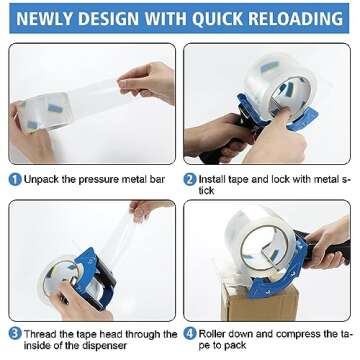 NEWLY DESIGN WITH QUICK RELOADING

1 Unpack the pressure metal bar

2 Install tape and lock with metal stick

3 Thread the tape head through the inside of the dispenser

4 Roller down and compress the tape to pack