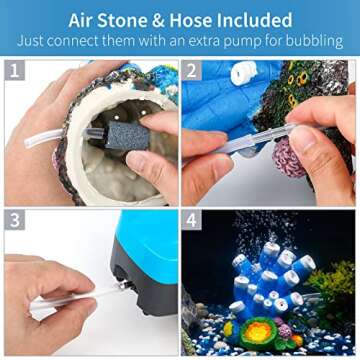 Air Stone & Hose Included
Just connect them with an extra pump for bubbling

1

2

3

4