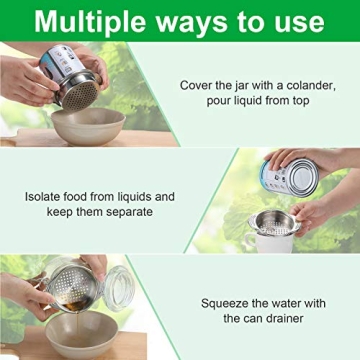 Multiple ways to use

Cover the jar with a colander, pour liquid from top

Isolate food from liquids and keep them separate

Squeeze the water with the can drainer