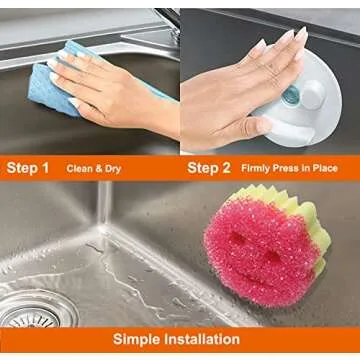 Step 1 Clean & Dry

Step 2 Firmly Press in Place

Simple Installation