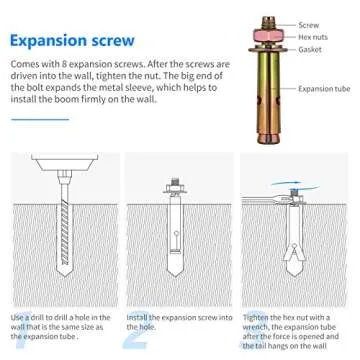 Expansion screw

Comes with 8 expansion screws. After the screws are driven into the wall, tighten the nut. The big end of the bolt expands the metal sleeve, which helps to install the boom firmly on the wall.

Screw
Hex nuts
Gasket
Expansion tube

1
Use a drill to drill a hole in the wall that is the same size as the expansion tube .

2
Install the expansion screw into the hole.

3
Tighten the hex nut with a wrench, the expansion tube after the force is opened and the tail hangs on the wall