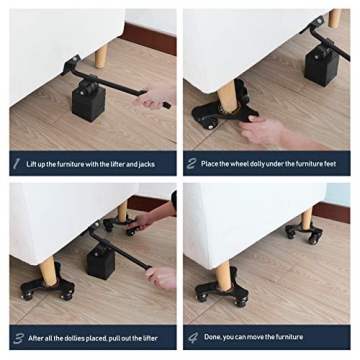 1 Lift up the furniture with the lifter and jacks

2 Place the wheel dolly under the furniture feet

3 After all the dollies placed, pull out the lifter

4 Done, you can move the furniture