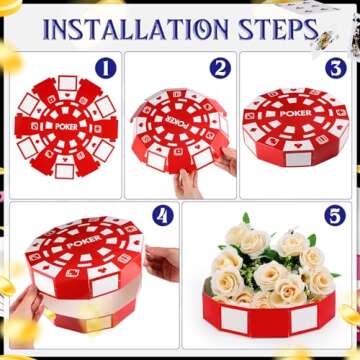 INSTALLATION STEPS

1

POKER

2

POKER

3

POKER

4

POKER

5