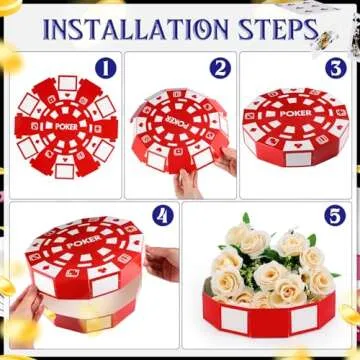 INSTALLATION STEPS

1

POKER

2

POKER

3

POKER

4

POKER

5