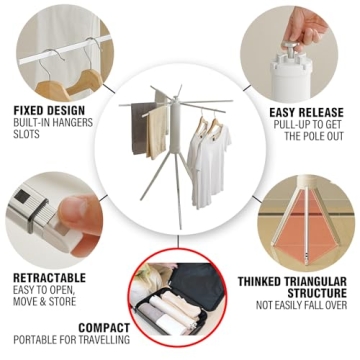 FIXED DESIGN
BUILT-IN HANGERS SLOTS

EASY RELEASE
PULL-UP TO GET THE POLE OUT

RETRACTABLE
EASY TO OPEN, MOVE & STORE

THINKED TRIANGULAR STRUCTURE
NOT EASILY FALL OVER

COMPACT
PORTABLE FOR TRAVELLING