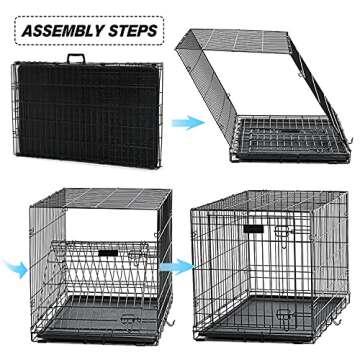 ASSEMBLY STEPS