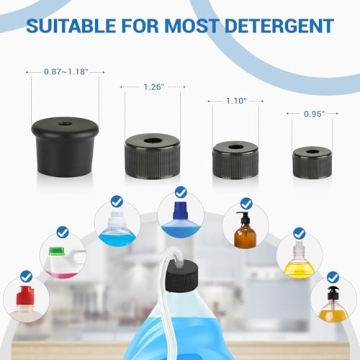 SUITABLE FOR MOST DETERGENT

0.87~1.18"

1.26"

1.10"

0.95"