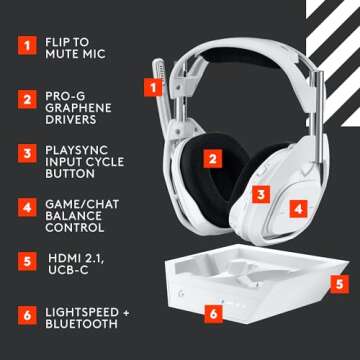 1 FLIP TO MUTE MIC

2 PRO-G GRAPHENE DRIVERS

3 PLAYSYNC INPUT CYCLE BUTTON

4 GAME/CHAT BALANCE CONTROL

5 HDMI 2.1, UCB-C

6 LIGHTSPEED + BLUETOOTH

1

2

3

4

5

6