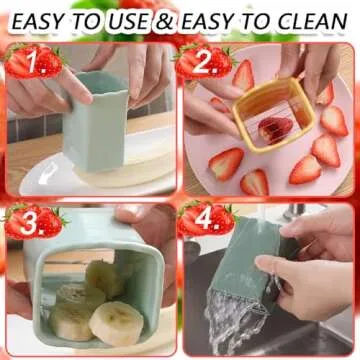 EASY TO USE & EASY TO CLEAN

1.

2.

3.

4.